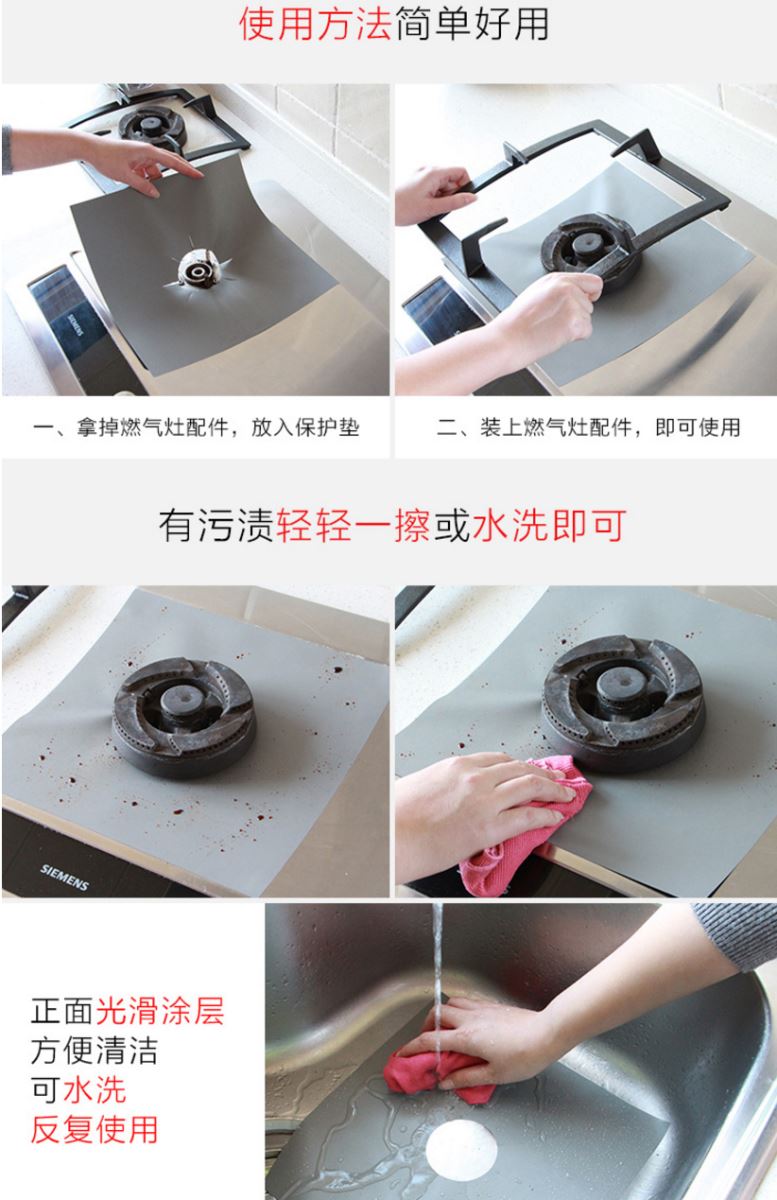 使用方法简单好用

SIEMENS

一、拿掉燃气灶配件，放入保护垫

二、装上燃气灶配件，即可使用

有污渍轻轻一擦或水洗即可

SIEMENS

正面光滑涂层
方便清洁
可水洗
反复使用